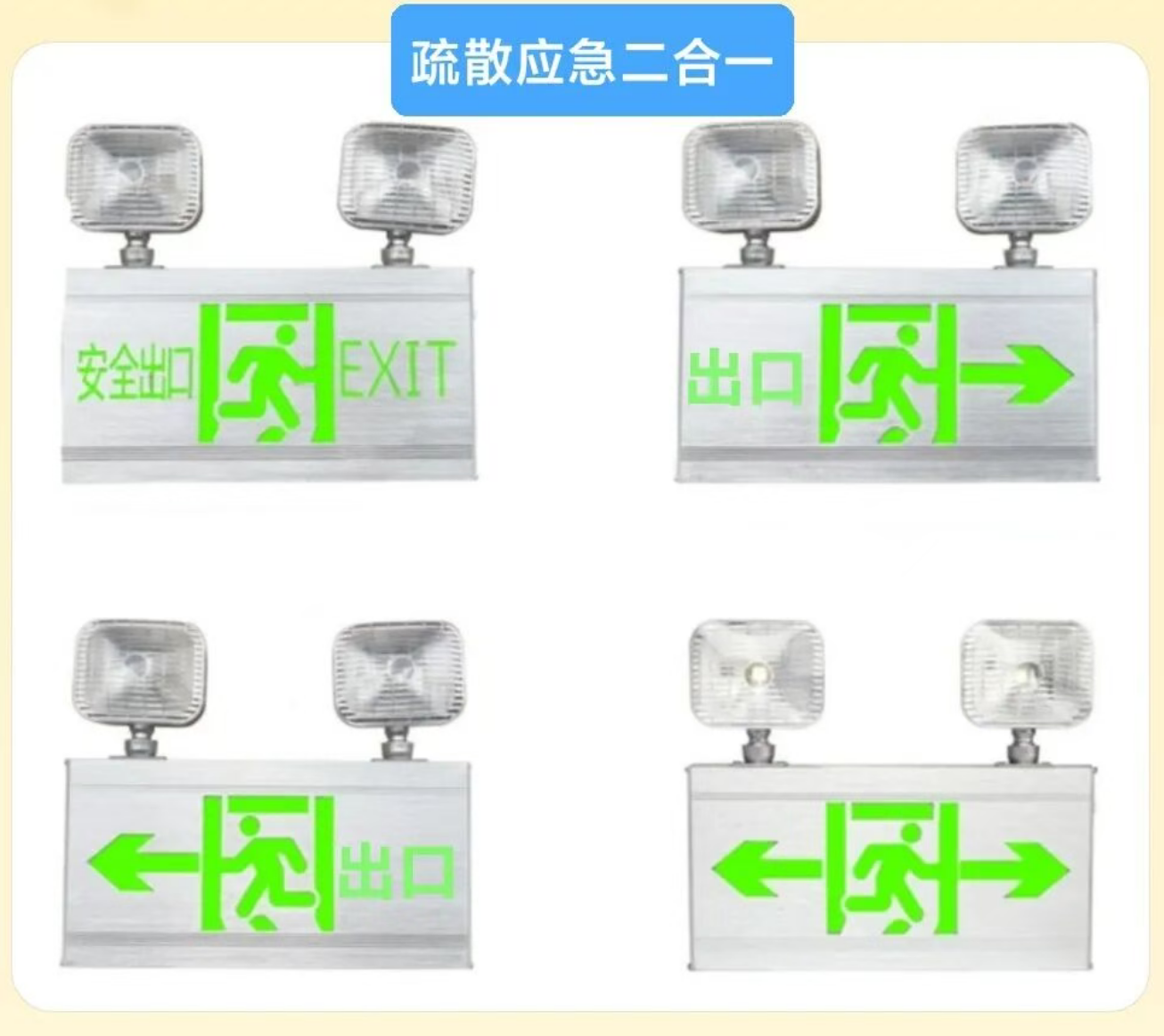 疏散应急二合一

安全出口 EXIT

出口

出口